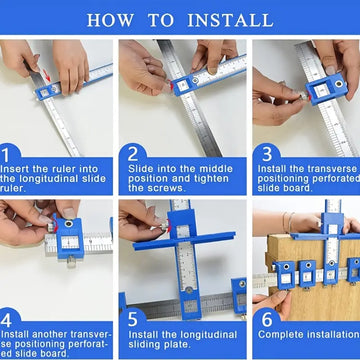 HOW TO INSTALL

1
Insert the ruler into the longitudinal slide ruler.

2
Slide into the middle position and tighten the screws.

3
Install the transverse positioning perforated slide board.

4
Install another transverse positioning perforated slide board.

5
Install the longitudinal sliding plate.

6
Complete installation