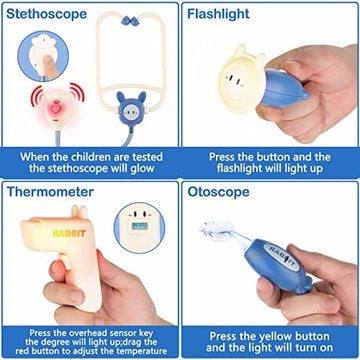 Stethoscope

When the children are tested the stethoscope will glow

Flashlight

Press the button and the flashlight will light up

Thermometer

RABBIT

Press the overhead sensor key the degree will light up;drag the red button to adjust the temperature

Otoscope

RABBIT

Press the yellow button and the light will turn on