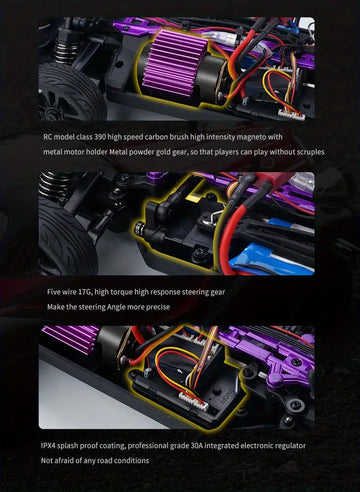 RC model class 390 high speed carbon brush high intensity magneto with metal motor holder Metal powder gold gear, so that players can play without scruples

Five wire 17G, high torque high response steering gear
Make the steering Angle more precise

IPX4 splash proof coating, professional grade 30A integrated electronic regulator
Not afraid of any road conditions