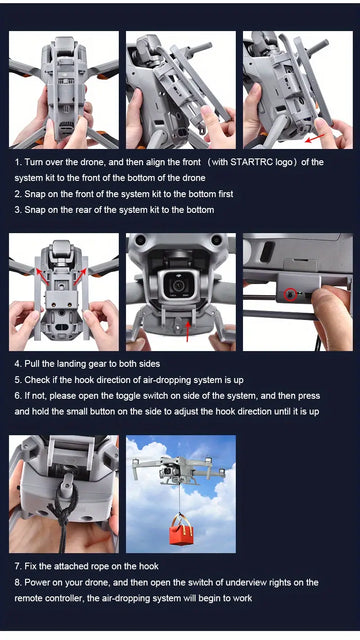 1. Turn over the drone, and then align the front （with STARTRC logo）of the system kit to the front of the bottom of the drone
2. Snap on the front of the system kit to the bottom first
3. Snap on the rear of the system kit to the bottom

4. Pull the landing gear to both sides
5. Check if the hook direction of air-dropping system is up
6. If not, please open the toggle switch on side of the system, and then press and hold the small button on the side to adjust the hook direction until it is up

7. Fix the attached rope on the hook
8. Power on your drone, and then open the switch of underview rights on the remote controller, the air-dropping system will begin to work